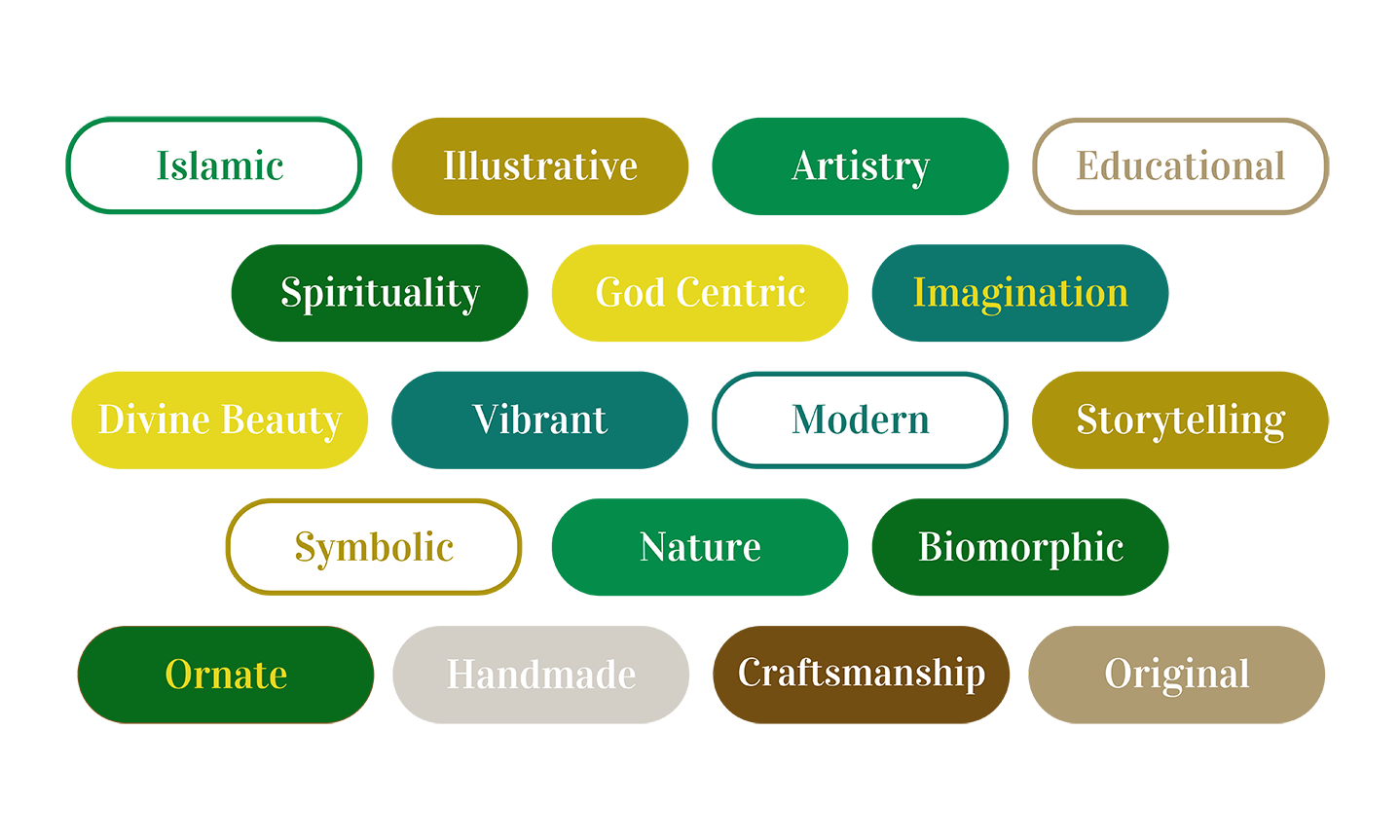 Islamic

Illustrative

Artistry

Educational

Spirituality

God Centric

Imagination

Divine Beauty

Vibrant

Modern

Storytelling

Symbolic

Nature

Biomorphic

Ornate

Handmade

Craftsmanship

Original